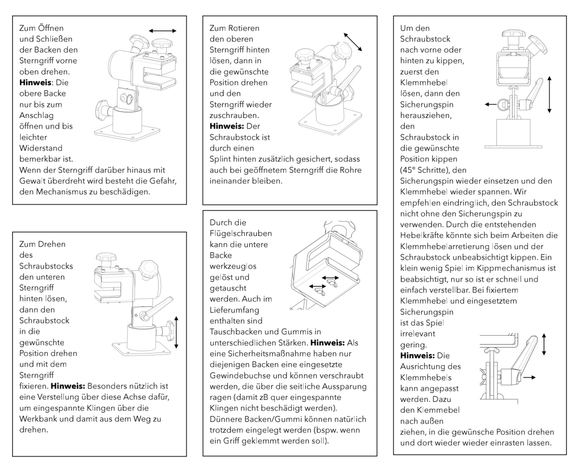 Zum Öffnen und Schließen der Backen den Sterngriff vorne oben drehen. **Hinweis**: Die obere Backe nur bis zum Anschlag öffnen und bis leichter Widerstand bemerkbar ist. Wenn der Sterngriff darüber hinaus mit Gewalt überdreht wird besteht die Gefahr, den Mechanismus zu beschädigen.

Zum Drehen des Schraubstocks den unteren Sterngriff hinten lösen, dann den Schraubstock in die gewünschte Position drehen und mit dem Sterngriff fixieren. **Hinweis:** Besonders nützlich ist eine Verstellung über diese Achse dafür, um eingespannte Klingen über die Werkbank und damit aus dem Weg zu drehen.

Zum Rotieren den oberen Sterngriff hinten lösen, dann in die gewünschte Position drehen und den Sterngriff wieder zuschrauben. **Hinweis:** Der Schraubstock ist durch einen Splint hinten zusätzlich gesichert, sodass auch bei geöffnetem Sterngriff die Rohre ineinander bleiben.

Durch die Flügelschrauben kann die untere Backe werkzeuglos gelöst und getauscht werden. Auch im Lieferumfang enthalten sind Tauschbacken und Gummis in unterschiedlichen Stärken. **Hinweis:** Als eine Sicherheitsmaßnahme haben nur diejenigen Backen eine eingesetzte Gewindebuchse und können verschraubt werden, die über die seitliche Aussparung ragen (damit zB quer eingespannte Klingen nicht beschädigt werden). Dünnere Backen/Gummi können natürlich trotzdem eingelegt werden (bspw. wenn ein Griff geklemmt werden soll).

Um den Schraubstock nach vorne oder hinten zu kippen, zuerst den Klemmhebel lösen, dann den Sicherungspin herausziehen, den Schraubstock in die gewünschte Position kippen (45° Schritte), den Sicherungspin wieder einsetzen und den Klemmhebel wieder spannen. Wir empfehlen eindringlich, den Schraubstock nicht ohne den Sicherungspin zu verwenden. Durch die entstehenden Hebelkräfte könnte sich beim Arbeiten die Klemmhebelarretierung lösen und der Schraubstock unbeabsichtigt kippen. Ein klein wenig Spiel im Kippmechanismus ist beabsichtigt, nur so ist er schnell und einfach verstellbar. Bei fixiertem Klemmhebel und eingesetztem Sicherungspin ist das Spiel irrelevant gering.
**Hinweis:** Die Ausrichtung des Klemmhebels kann angepasst werden. Dazu den Klemmebel nach außen ziehen, in die gewünsche Position drehen und dort wieder wieder einrasten lassen.